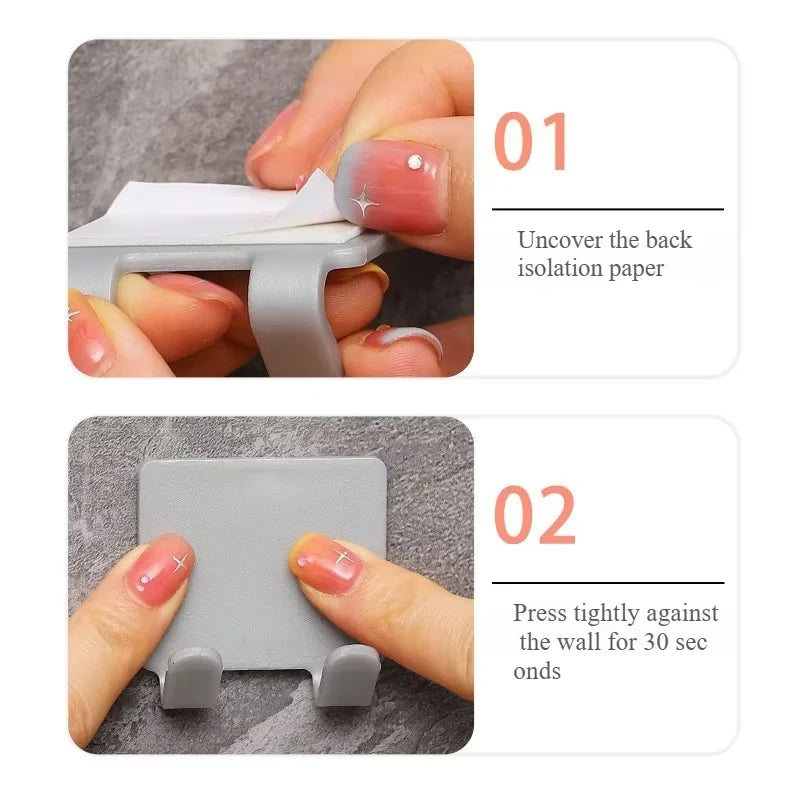 01

Uncover the back isolation paper

02

Press tightly against the wall for 30 sec onds